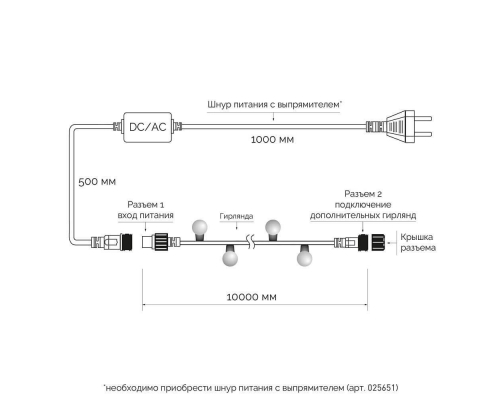 Шнур питания с выпрямителем*

DC/AC

1000 мм

500 мм

Разъем 1
вход питания

Гирлянда

Разъем 2
подключение
дополнительных гирлянд

Крышка
разъема

10000 мм

*необходимо приобрести шнур питания с выпрямителем (арт. 025651)