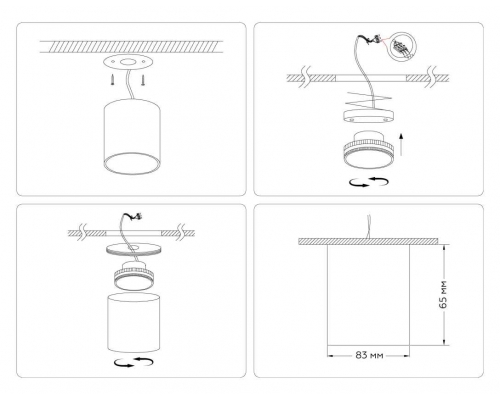 65 мм

83 мм