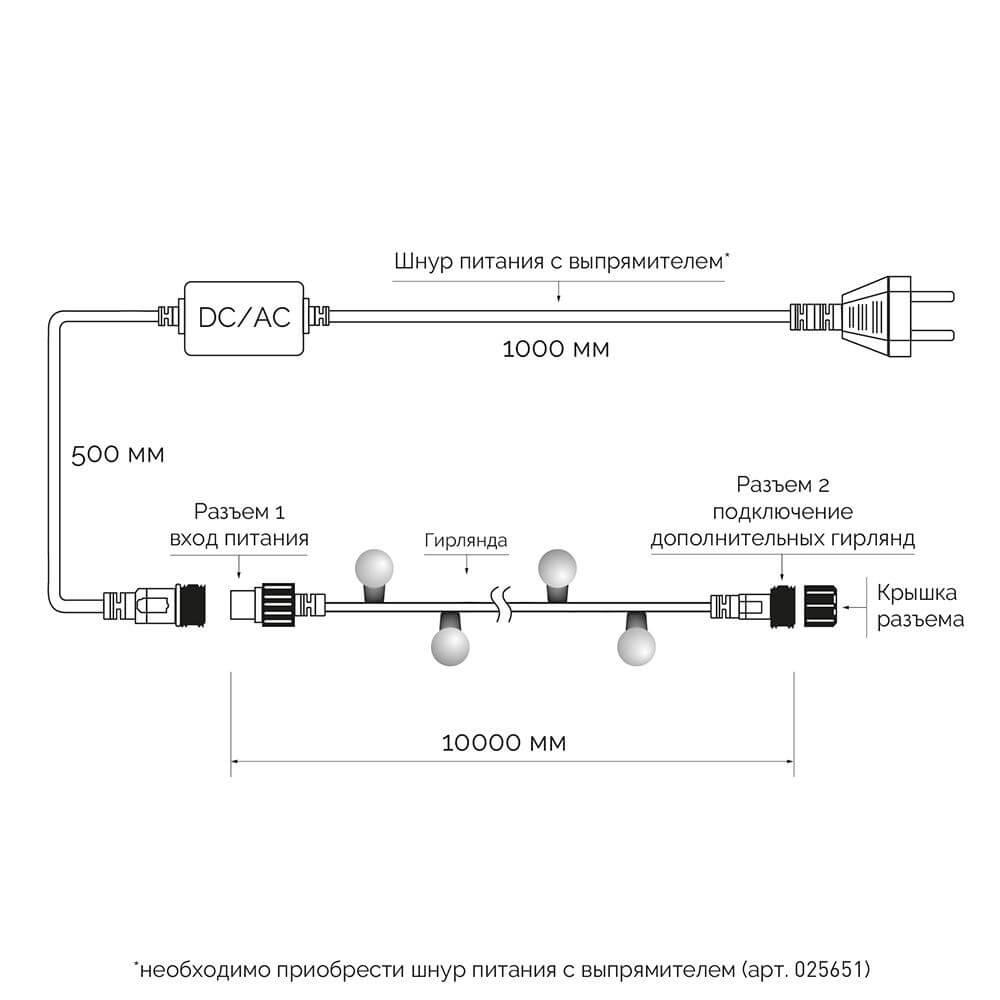 Шнур питания с выпрямителем*

DC/AC

1000 мм

500 мм

Разъем 1
вход питания

Гирлянда

Разъем 2
подключение
дополнительных гирлянд

Крышка
разъема

10000 мм

*необходимо приобрести шнур питания с выпрямителем (арт. 025651)